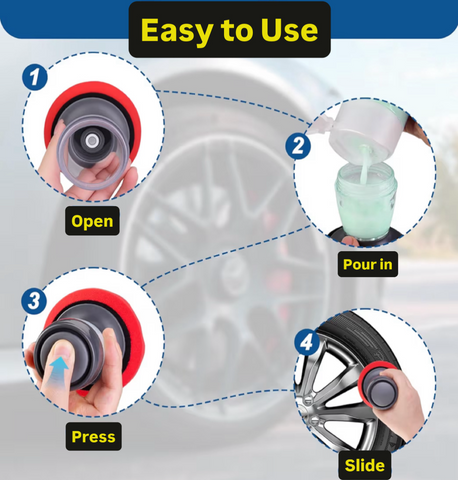 Easy to Use

1

Open

2

Pour in

3

Press

4

Slide